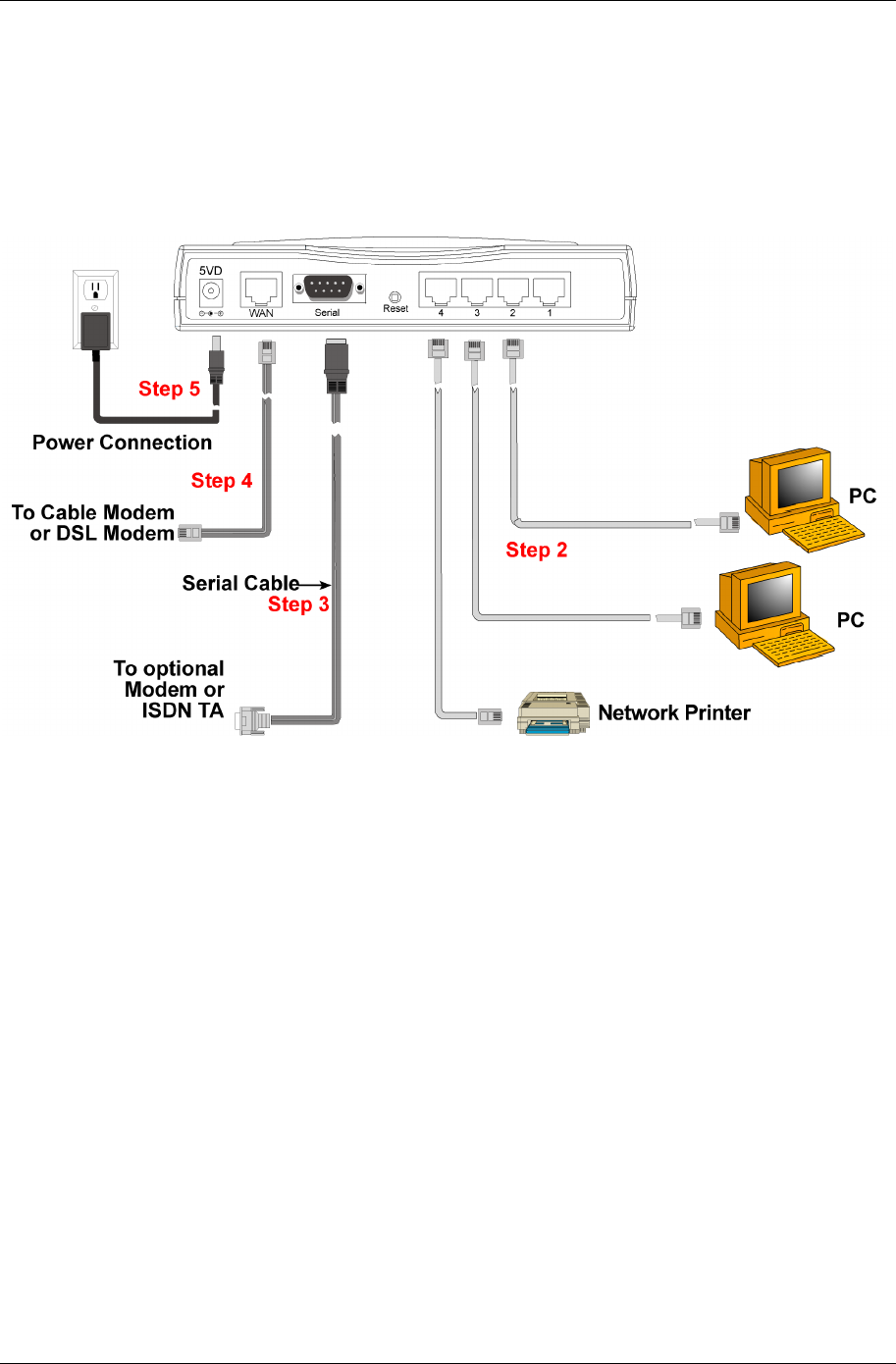 5VD
WAN
Serial
Reset
4
3
2
1

Step 5
Power Connection
Step 4
To Cable Modem or DSL Modem
Serial Cable
Step 3
To optional Modem or ISDN TA
Step 2
PC
PC
Network Printer